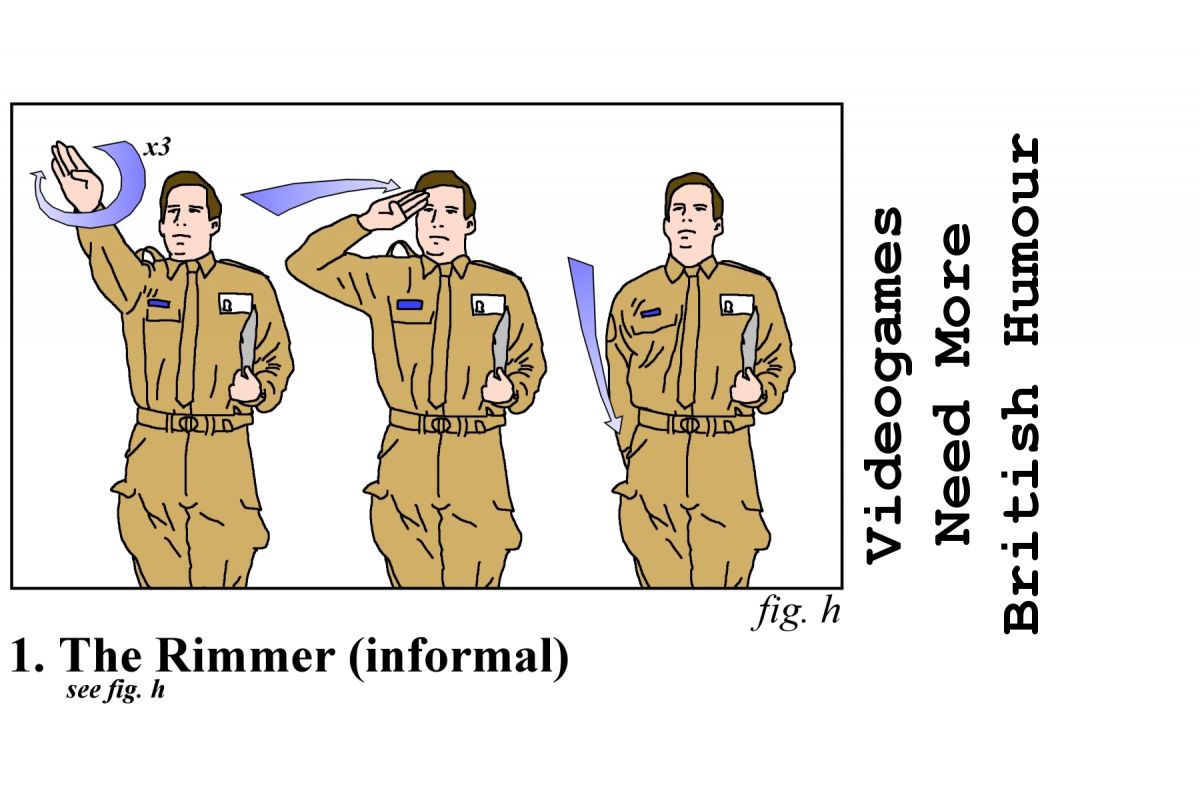 x3

fig. h

1. The Rimmer (informal)
see fig. h

Videogames
Need More
British Humour